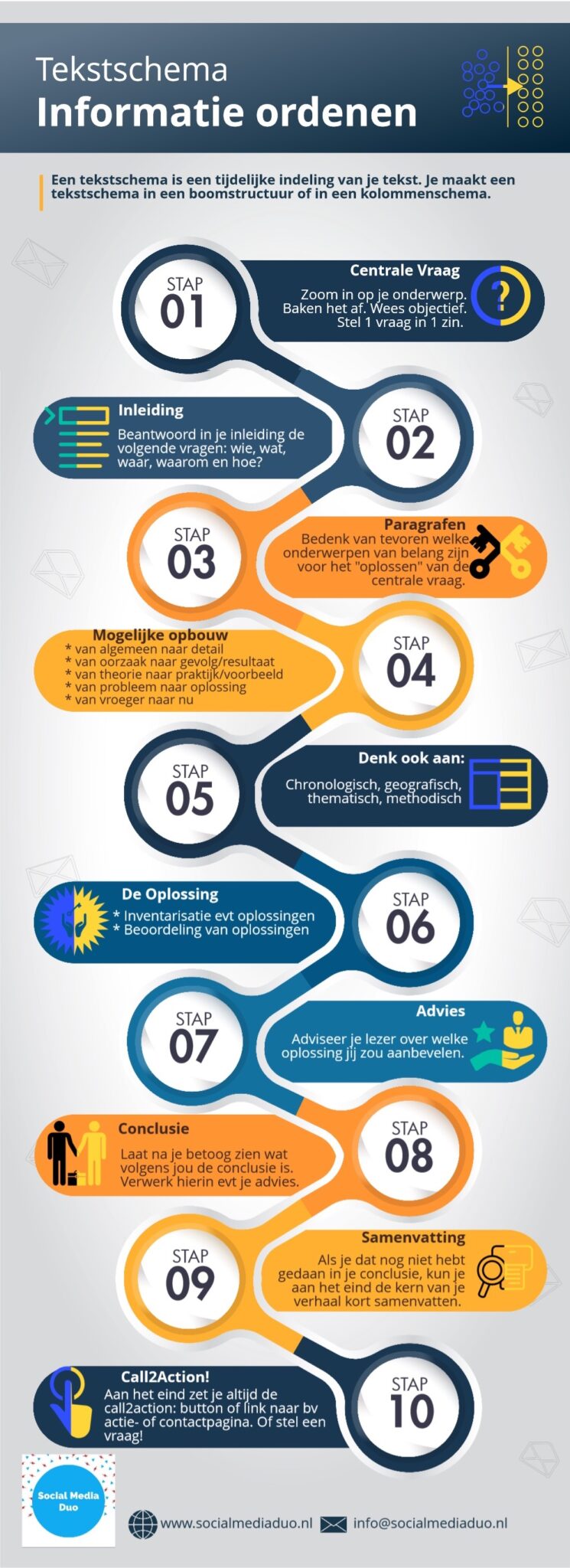 Tekstschema
Informatie ordenen

Een tekstschema is een tijdelijke indeling van je tekst. Je maakt een tekstschema in een boomstructuur of in een kolommenschema.

STAP 01
Centrale Vraag
Zoom in op je onderwerp. Baken het af. Wees objectief. Stel 1 vraag in 1 zin.

STAP 02
Inleiding
Beantwoord in je inleiding de volgende vragen: wie, wat, waar, waarom en hoe?

STAP 03
Paragrafen
Bedenk van tevoren welke onderwerpen van belang zijn voor het "oplossen" van de centrale vraag.

STAP 04
Mogelijke opbouw
* van algemeen naar detail
* van oorzaak naar gevolg/resultaat
* van theorie naar praktijk/voorbeeld
* van probleem naar oplossing
* van vroeger naar nu

STAP 05
Denk ook aan:
Chronologisch, geografisch, thematisch, methodisch

STAP 06
De Oplossing
* Inventarisatie evt oplossingen
* Beoordeling van oplossingen

STAP 07
Advies
Adviseer je lezer over welke oplossing jij zou aanbevelen.

STAP 08
Conclusie
Laat na je betoog zien wat volgens jou de conclusie is. Verwerk hierin evt je advies.

STAP 09
Samenvatting
Als je dat nog niet hebt gedaan in je conclusie, kun je aan het eind de kern van je verhaal kort samenvatten.

STAP 10
Call2Action!
Aan het eind zet je altijd de call2action: button of link naar bv actie- of contactpagina. Of stel een vraag!

Social Media Duo

www.socialmediaduo.nl
info@socialmediaduo.nl