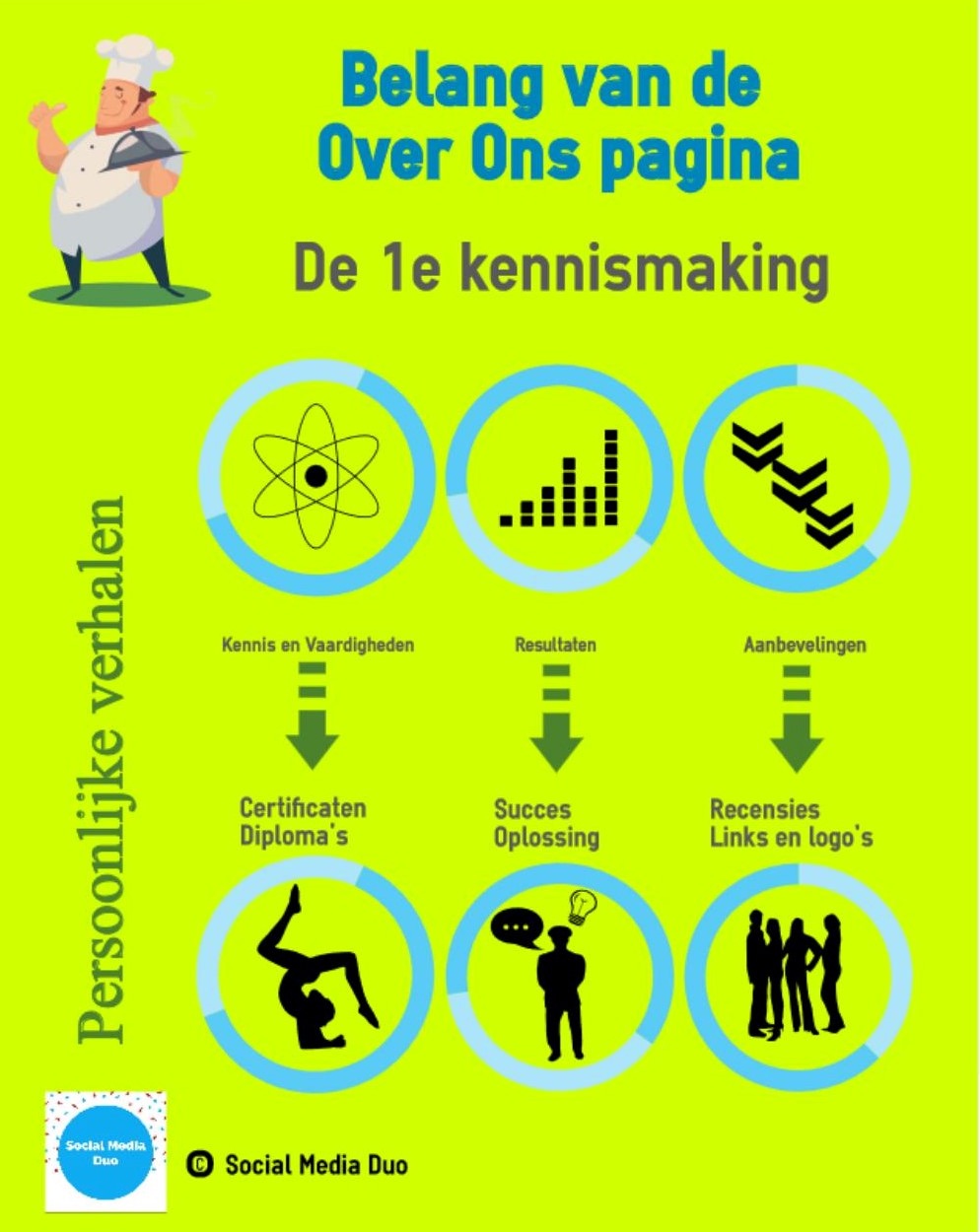 Belang van de Over Ons pagina

De 1e kennismaking

Persoonlijke verhalen

Kennis en Vaardigheden

Resultaten

Aanbevelingen

Certificaten
Diploma's

Succes
Oplossing

Recensies
Links en logo's

Social Media Duo

© Social Media Duo